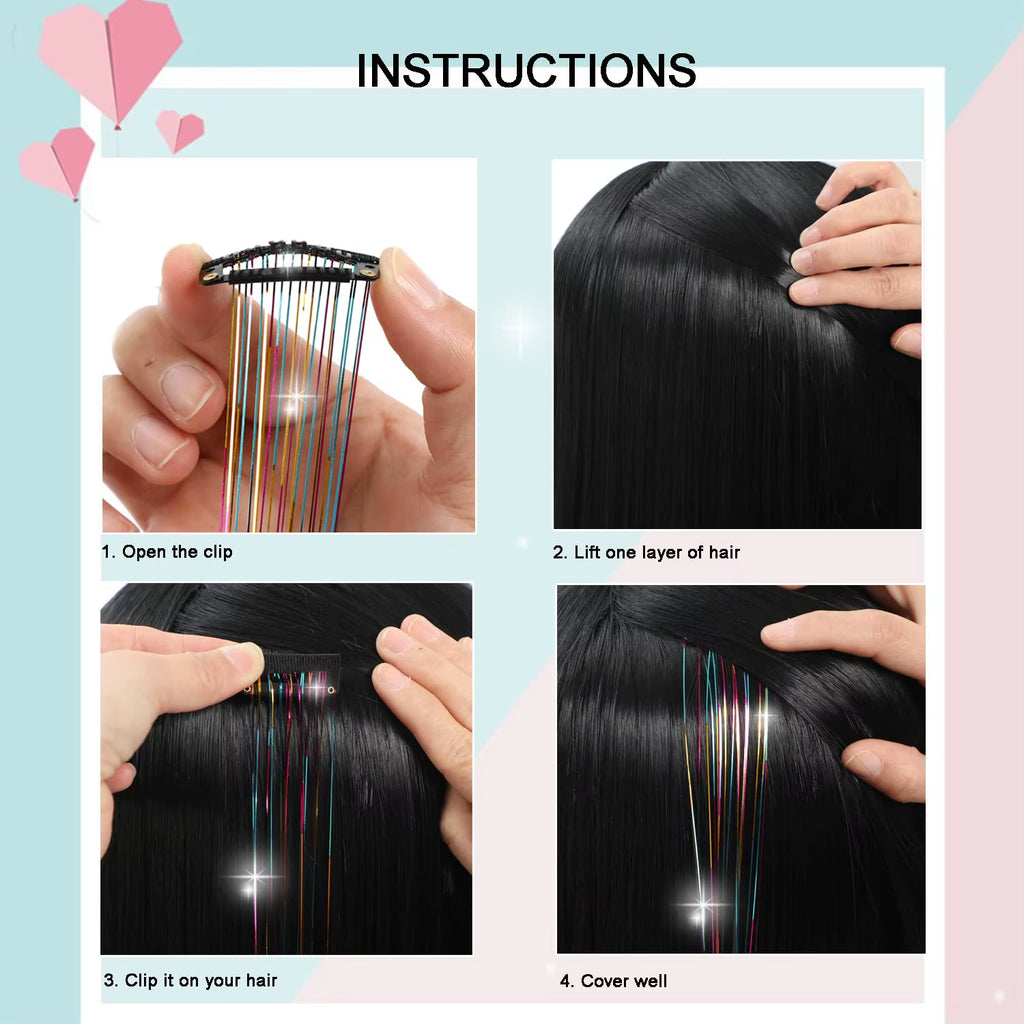 INSTRUCTIONS

1. Open the clip

2. Lift one layer of hair

3. Clip it on your hair

4. Cover well